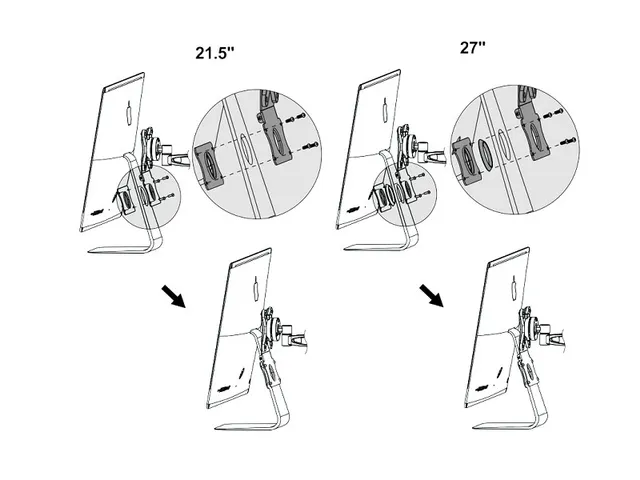 21.5''

27''