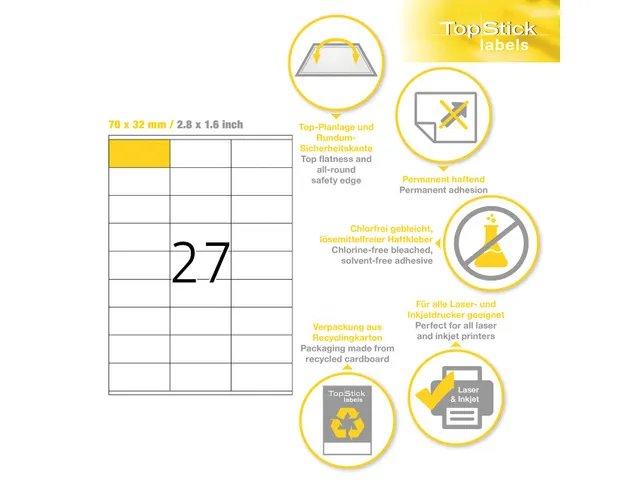 TopStick labels

70 x 32 mm / 2.8 x 1.6 inch

27

Top-Planlage und Rundum-Sicherheitskante
Top flatness and all-round safety edge

Permanent haftend
Permanent adhesion

Chlorfrei gebleicht, lösemittelfreier Haftkleber
Chlorine-free bleached, solvent-free adhesive

Für alle Laser- und Inkjetdrucker geeignet
Perfect for all laser and inkjet printers

Verpackung aus Recyclingkarton
Packaging made from recycled cardboard

TopStick labels

Laser & Inkjet