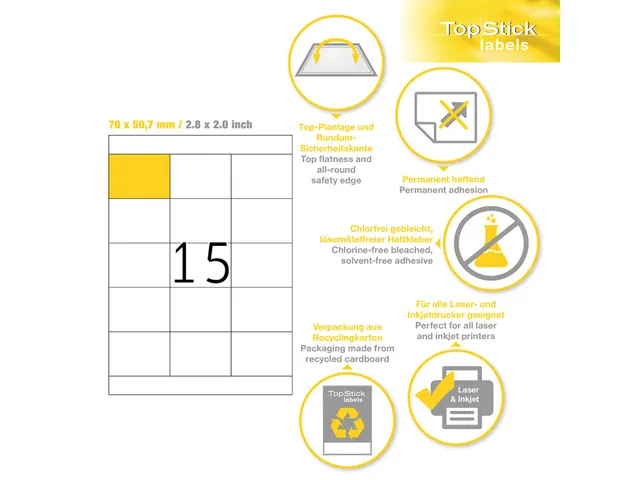 TopStick labels

70 x 50,7 mm / 2.8 x 2.0 inch

15

Top-Planlage und Rundum-Sicherheitskante
Top flatness and all-round safety edge

Permanent haftend
Permanent adhesion

Chlorfrei gebleicht, lösemittelfreier Haftkleber
Chlorine-free bleached, solvent-free adhesive

Für alle Laser- und Inkjetdrucker geeignet
Perfect for all laser and inkjet printers

Verpackung aus Recyclingkarton
Packaging made from recycled cardboard

TopStick labels

Laser & Inkjet