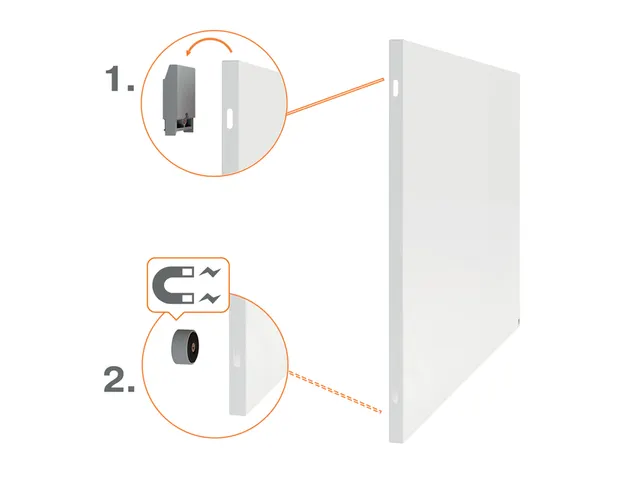 1.

2.