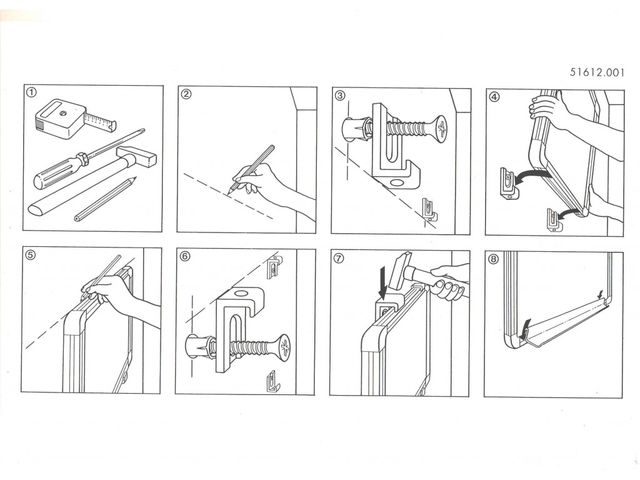 51612.001

①

②

③

④

⑤

⑥

⑦

⑧