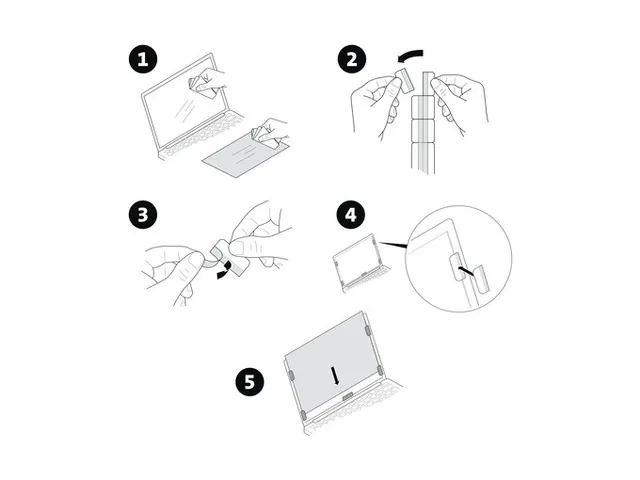 1
2
3
4
5