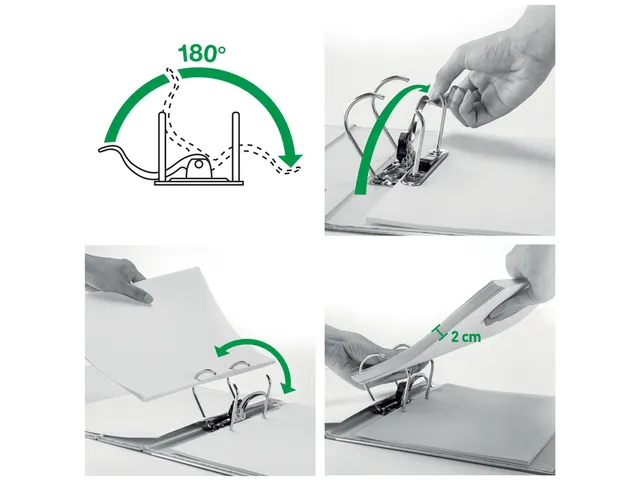 180°

2 cm