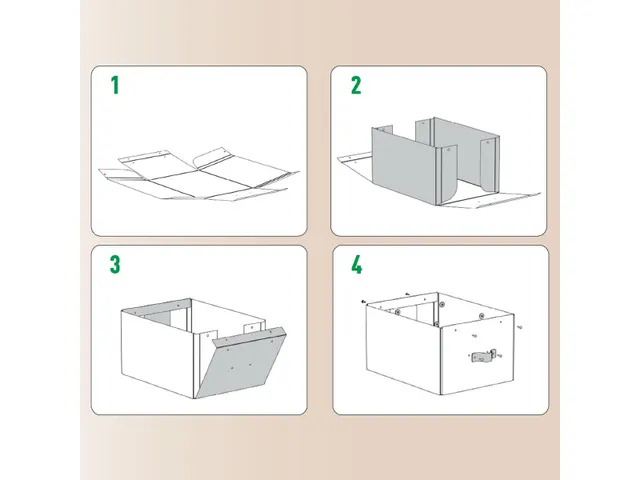 1

2

3

4