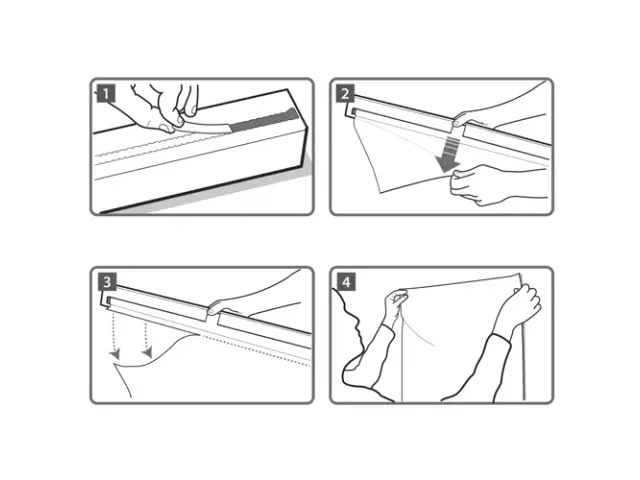 1

2

3

4