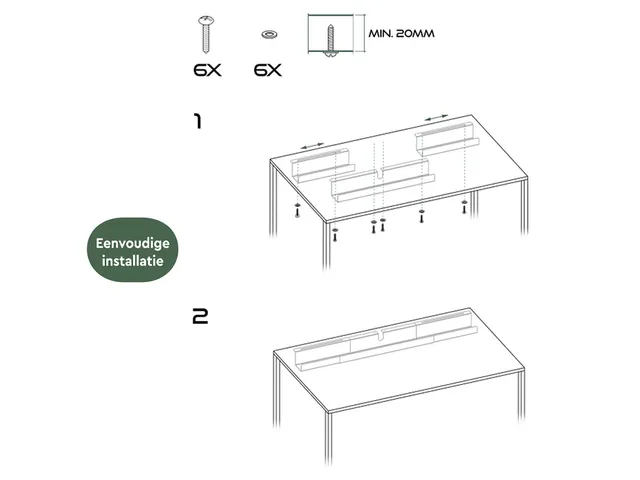 6X

6X

MIN. 20MM

1

Eenvoudige installatie

2