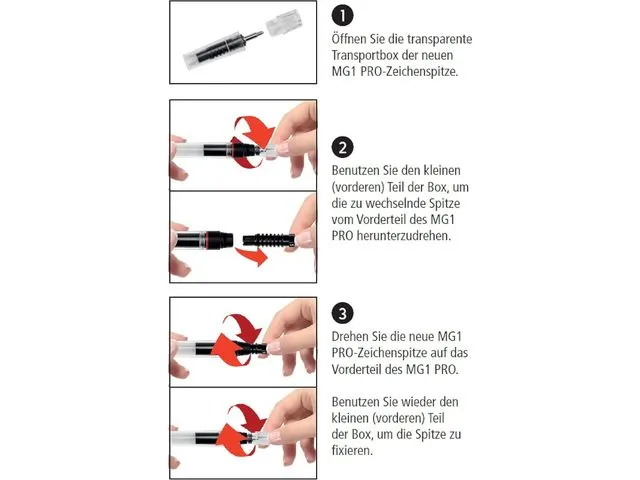 1
Öffnen Sie die transparente Transportbox der neuen MG1 PRO-Zeichenspitze.

2
Benutzen Sie den kleinen (vorderen) Teil der Box, um die zu wechselnde Spitze vom Vorderteil des MG1 PRO herunterzudrehen.

3
Drehen Sie die neue MG1 PRO-Zeichenspitze auf das Vorderteil des MG1 PRO.

Benutzen Sie wieder den kleinen (vorderen) Teil der Box, um die Spitze zu fixieren.