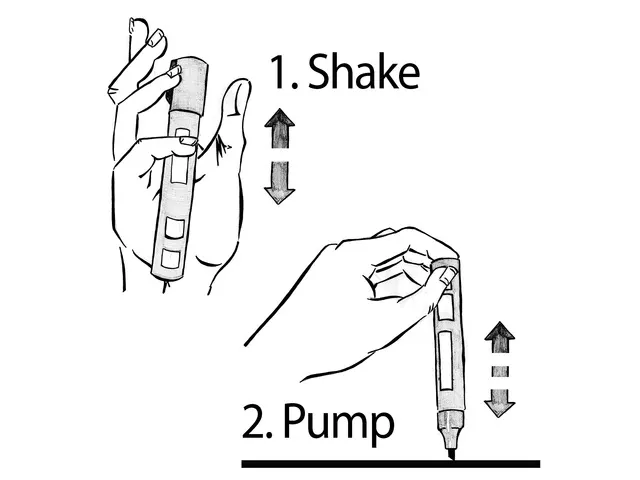 1. Shake

2. Pump