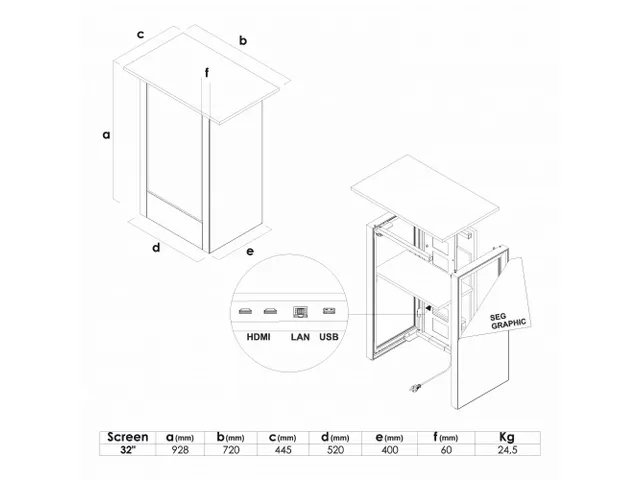 c
b
f
a
d
e

HDMI LAN USB

SEG GRAPHIC

| Screen | a (mm) | b (mm) | c (mm) | d (mm) | e (mm) | f (mm) | Kg |
|---|---|---|---|---|---|---|---|
| 32" | 928 | 720 | 445 | 520 | 400 | 60 | 24,5 |