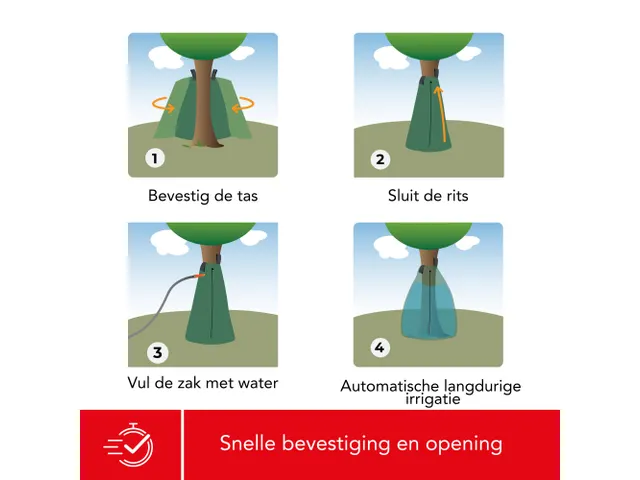 1

Bevestig de tas

2

Sluit de rits

3

Vul de zak met water

4

Automatische langdurige irrigatie

Snelle bevestiging en opening