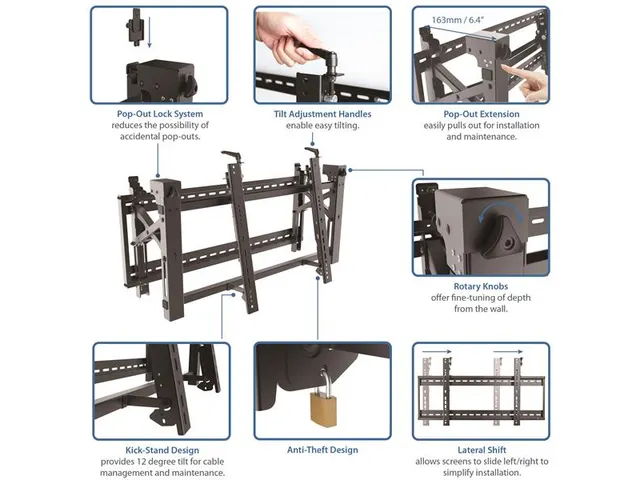 Pop-Out Lock System
reduces the possibility of accidental pop-outs.

Tilt Adjustment Handles
enable easy tilting.

163mm / 6.4"

Pop-Out Extension
easily pulls out for installation and maintenance.

Rotary Knobs
offer fine-tuning of depth from the wall.

Kick-Stand Design
provides 12 degree tilt for cable management and maintenance.

Anti-Theft Design

Lateral Shift
allows screens to slide left/right to simplify installation.