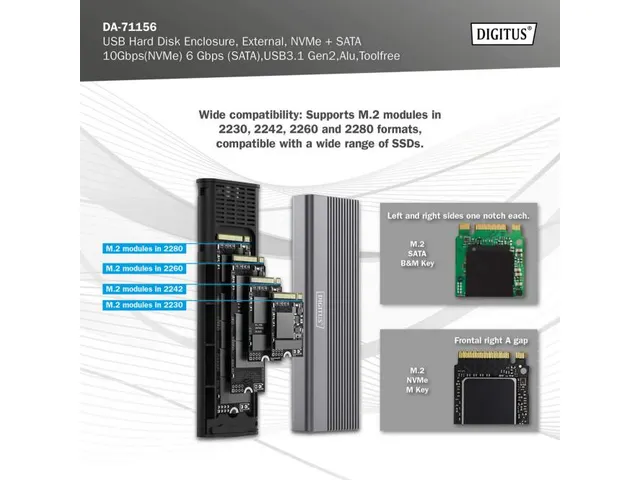 DA-71156
USB Hard Disk Enclosure, External, NVMe + SATA
10Gbps(NVMe) 6 Gbps (SATA),USB3.1 Gen2,Alu,Toolfree

DIGITUS®

Wide compatibility: Supports M.2 modules in 2230, 2242, 2260 and 2280 formats, compatible with a wide range of SSDs.

M.2 modules in 2280
M.2 modules in 2260
M.2 modules in 2242
M.2 modules in 2230

DIGITUS

Left and right sides one notch each.
M.2
SATA
B&M Key

Frontal right A gap
M.2
NVMe
M Key