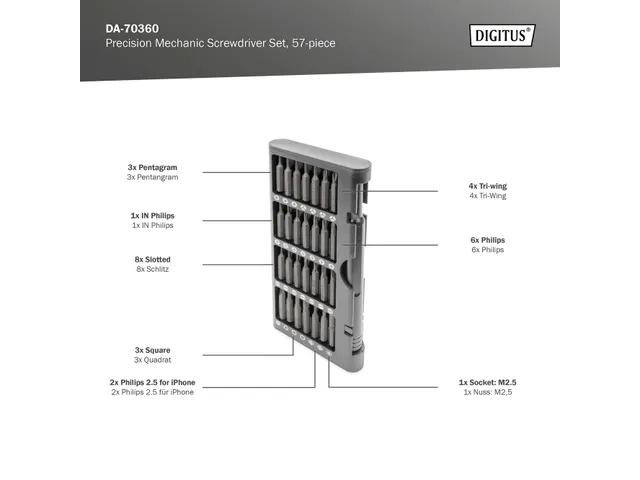 DA-70360
Precision Mechanic Screwdriver Set, 57-piece

DIGITUS®

3x Pentagram
3x Pentangram

1x IN Philips
1x IN Philips

8x Slotted
8x Schlitz

3x Square
3x Quadrat

2x Philips 2.5 for iPhone
2x Philips 2.5 für iPhone

4x Tri-wing
4x Tri-Wing

6x Philips
6x Philips

1x Socket: M2.5
1x Nuss: M2,5