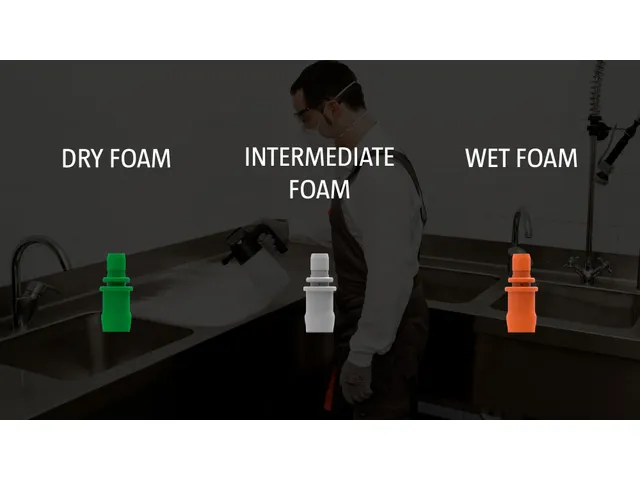 DRY FOAM

INTERMEDIATE FOAM

WET FOAM