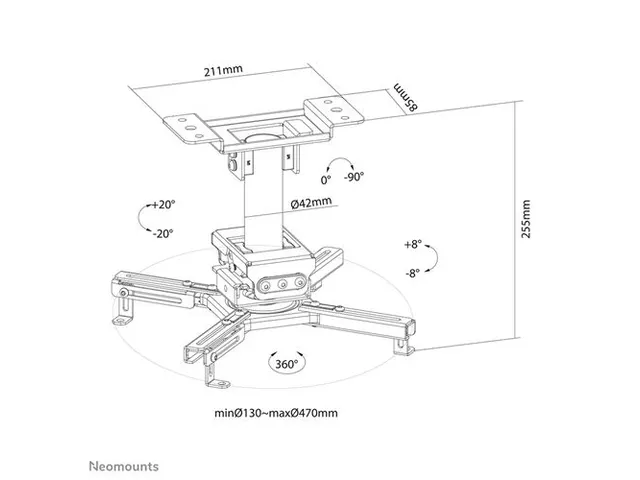 211mm

85mm

0° -90°

+20°

-20°

Ø42mm

255mm

+8°

-8°

360°

minØ130~maxØ470mm

Neomounts