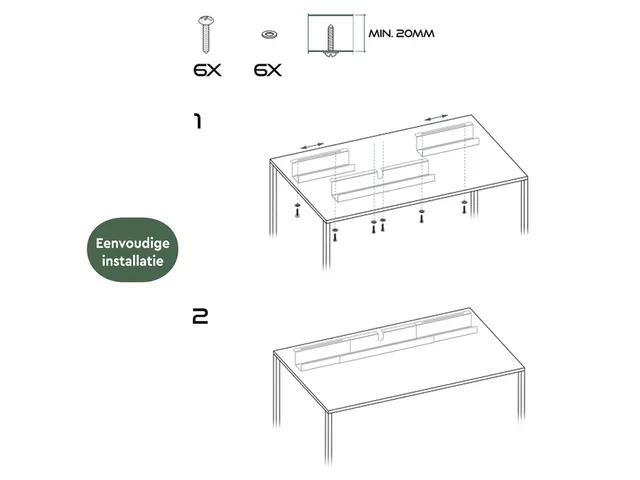 6X 6X MIN. 20MM

1

Eenvoudige installatie

2