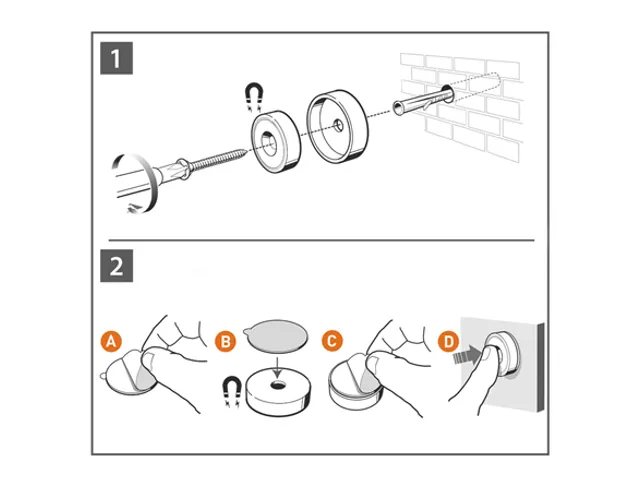 1

2

A

B

C

D