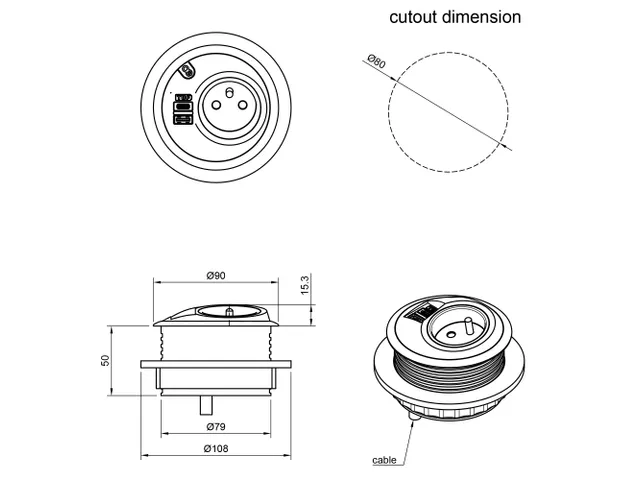 cutout dimension

Ø80

Ø90

15.3

50

Ø79

Ø108

cable