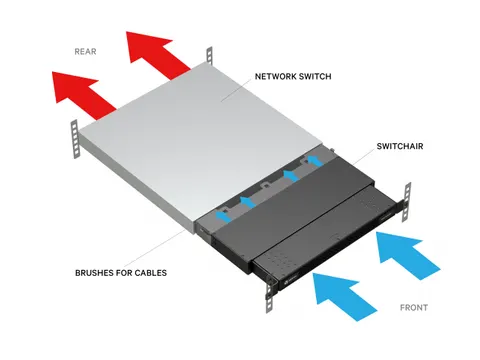 REAR

NETWORK SWITCH

SWITCHAIR

BRUSHES FOR CABLES

FRONT