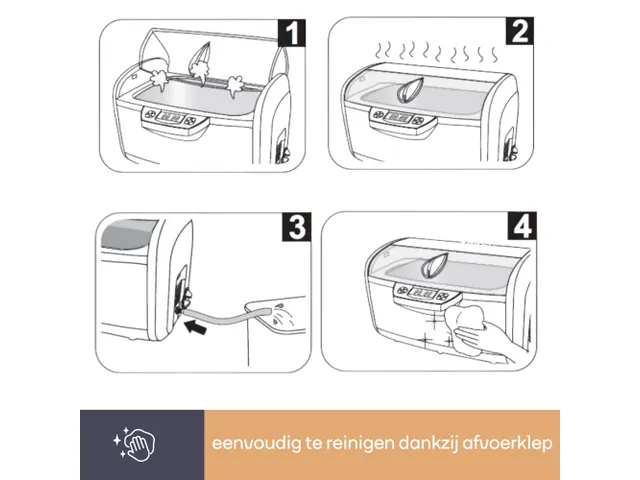 1

2

3

4

eenvoudig te reinigen dankzij afvoerklep