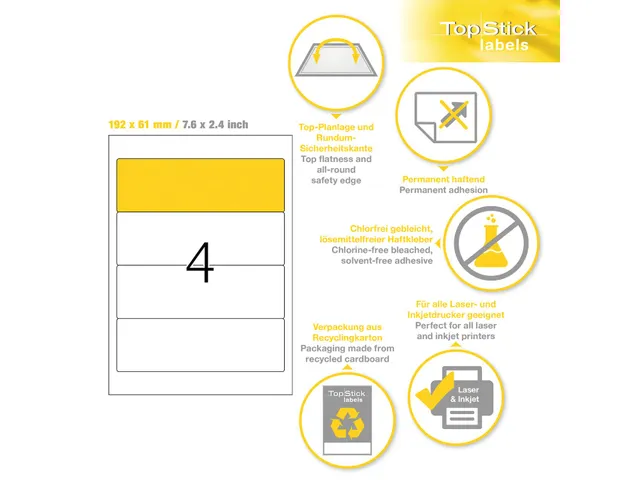 TopStick labels

192 x 61 mm / 7.6 x 2.4 inch

4

Top-Planlage und Rundum-Sicherheitskante
Top flatness and all-round safety edge

Permanent haftend
Permanent adhesion

Chlorfrei gebleicht, lösemittelfreier Haftkleber
Chlorine-free bleached, solvent-free adhesive

Für alle Laser- und Inkjetdrucker geeignet
Perfect for all laser and inkjet printers

Verpackung aus Recyclingkarton
Packaging made from recycled cardboard

TopStick labels

Laser & Inkjet