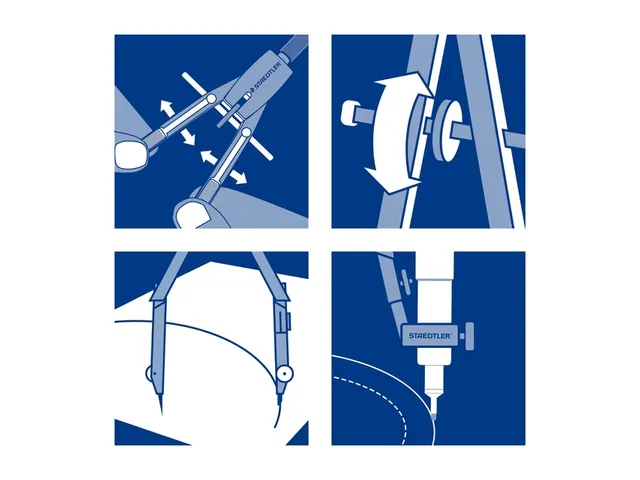 STAEDTLER

STAEDTLER