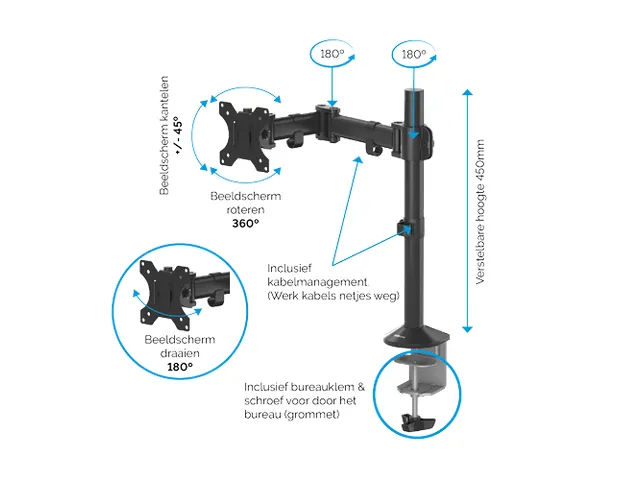 180°

180°

Beeldscherm kantelen
+/- 45°

Beeldscherm roteren
360°

Verstelbare hoogte 450mm

Inclusief kabelmanagement. (Werk kabels netjes weg)

Beeldscherm draaien
180°

Inclusief bureauklem & schroef voor door het bureau (grommet)