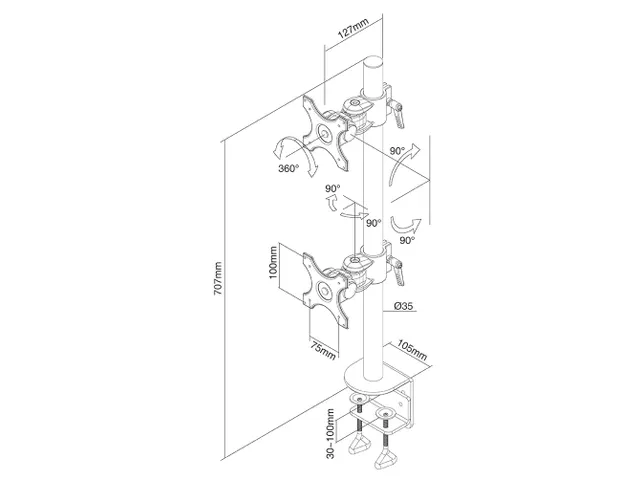 127mm
360°
90°
90°
90°
90°
707mm
100mm
Ø35
75mm
105mm
30~100mm