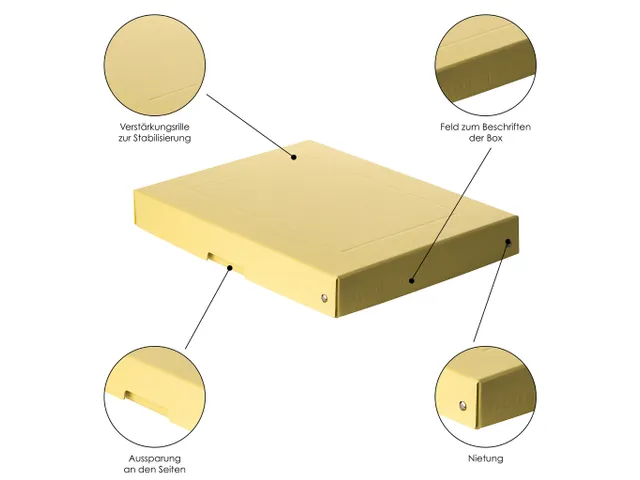 Verstärkungsrille zur Stabilisierung

Feld zum Beschriften der Box

Aussparung an den Seiten

Nietung