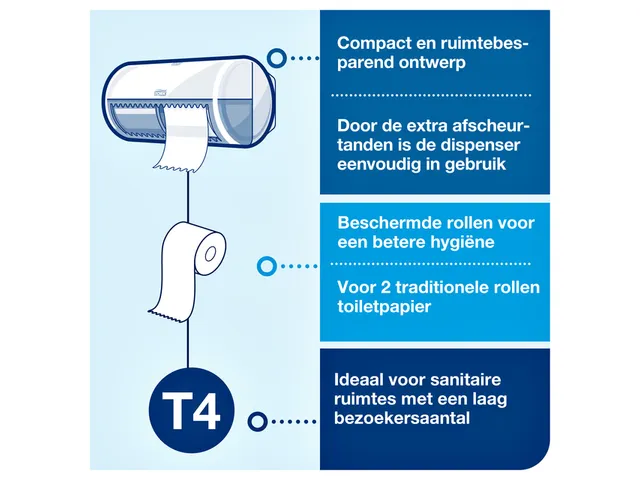 Compact en ruimtebesparend ontwerp

Door de extra afscheurtanden is de dispenser eenvoudig in gebruik

Beschermde rollen voor een betere hygiëne

Voor 2 traditionele rollen toiletpapier

T4

Ideaal voor sanitaire ruimtes met een laag bezoekersaantal