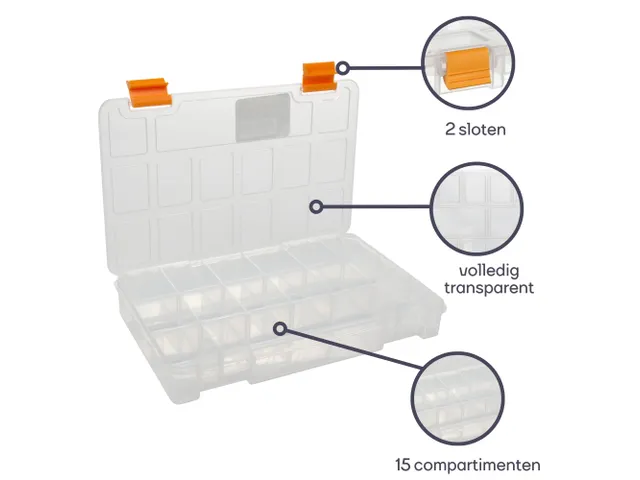 2 sloten

volledig transparent

15 compartimenten