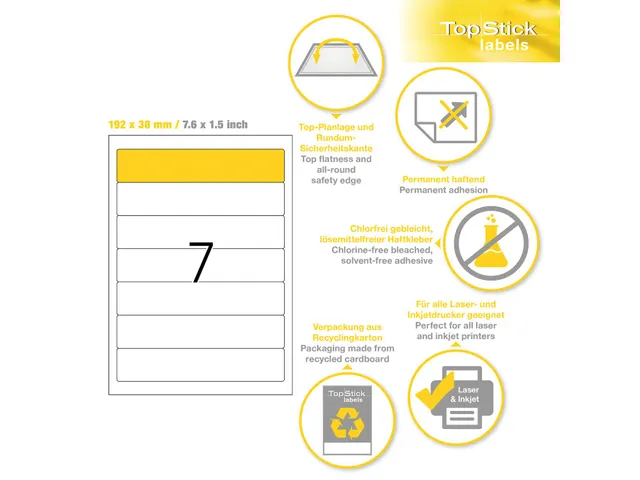 TopStick labels

192 x 38 mm / 7.6 x 1.5 inch

7

Top-Planlage und Rundum-Sicherheitskante
Top flatness and all-round safety edge

Permanent haftend
Permanent adhesion

Chlorfrei gebleicht, lösemittelfreier Haftkleber
Chlorine-free bleached, solvent-free adhesive

Für alle Laser- und Inkjetdrucker geeignet
Perfect for all laser and inkjet printers

Verpackung aus Recyclingkarton
Packaging made from recycled cardboard

TopStick labels

Laser & Inkjet