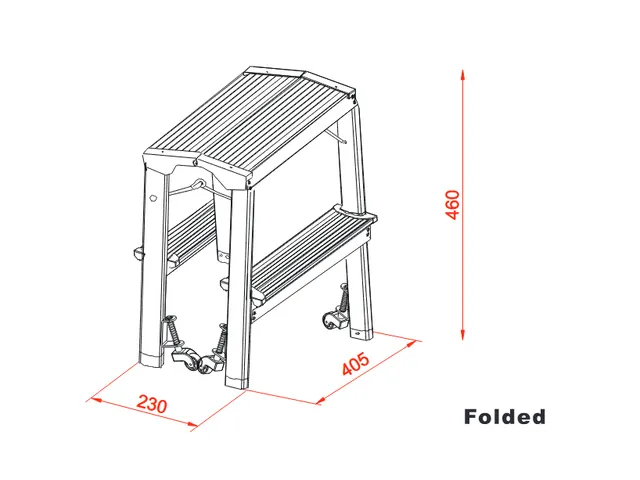 460

405

230

Folded