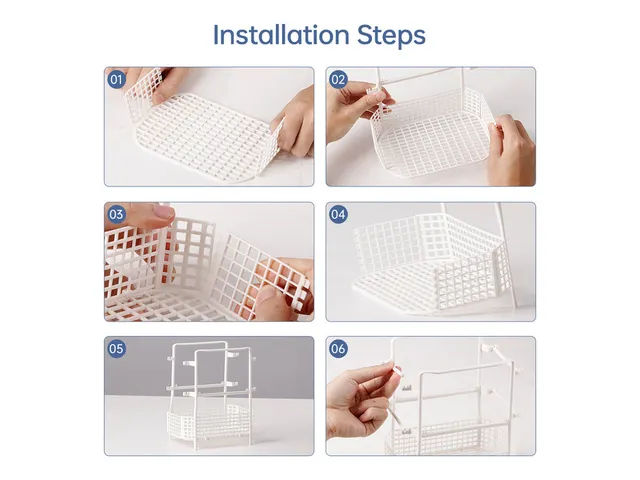 Installation Steps

01

02

03

04

05

06