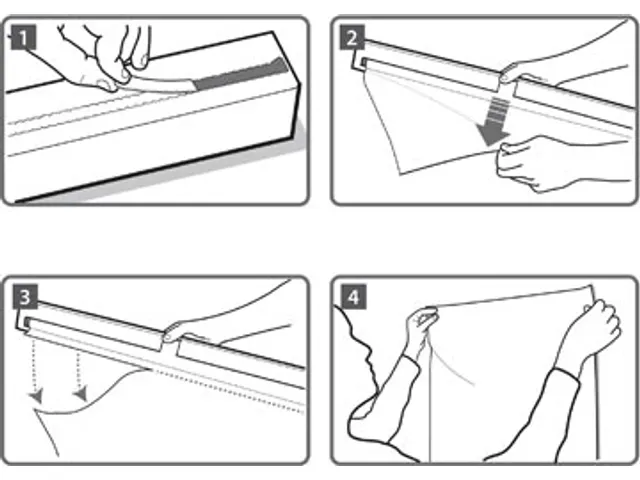 1

2

3

4