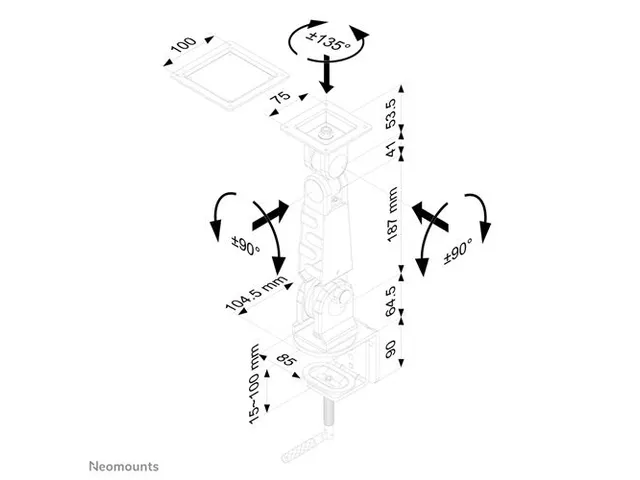 100
±135°
75
53.5
41
187 mm
±90°
±90°
104.5 mm
64.5
90
85
15~100 mm
Neomounts