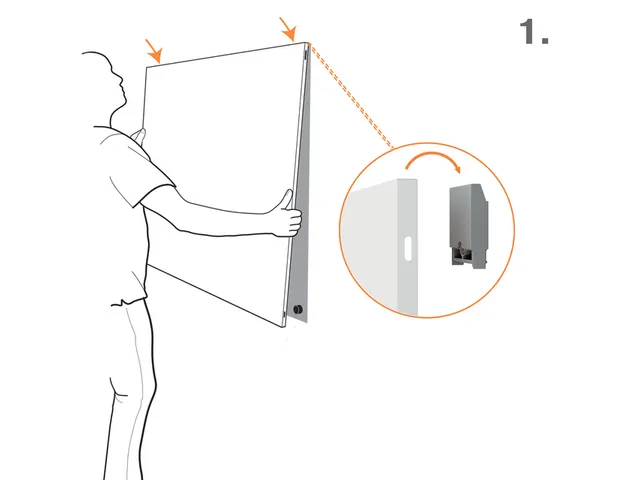 1.