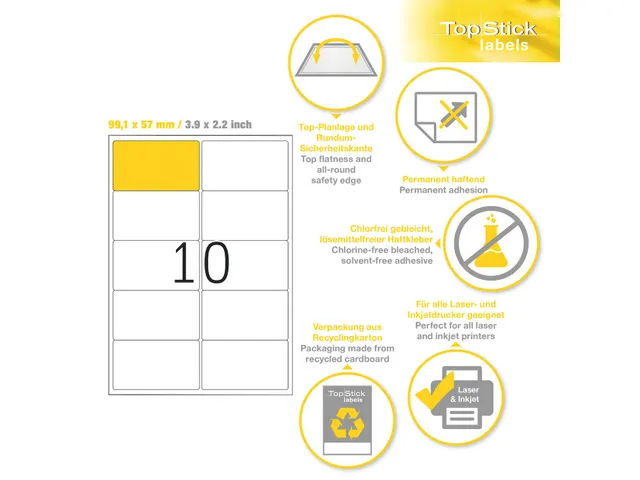 TopStick labels

99,1 x 57 mm / 3.9 x 2.2 inch

10

Top-Planlage und Rundum-Sicherheitskante
Top flatness and all-round safety edge

Permanent haftend
Permanent adhesion

Chlorfrei gebleicht, lösemittelfreier Haftkleber
Chlorine-free bleached, solvent-free adhesive

Für alle Laser- und Inkjetdrucker geeignet
Perfect for all laser and inkjet printers

Verpackung aus Recyclingkarton
Packaging made from recycled cardboard

TopStick labels

Laser & Inkjet