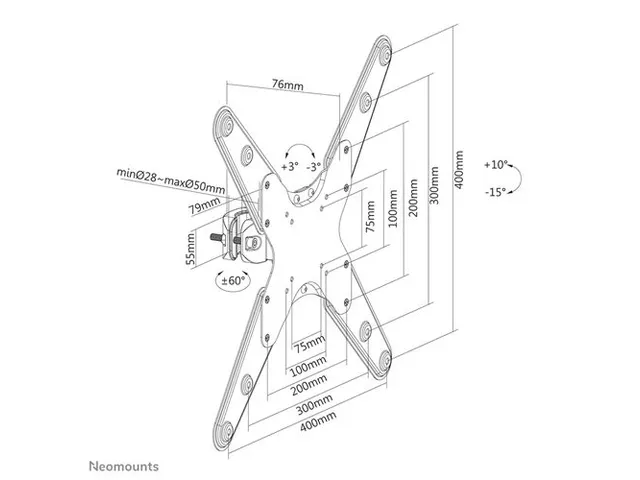 76mm

+3° -3°

minØ28~maxØ50mm

79mm

55mm

±60°

75mm
100mm
200mm
300mm
400mm

+10°
-15°

75mm
100mm
200mm
300mm
400mm

Neomounts