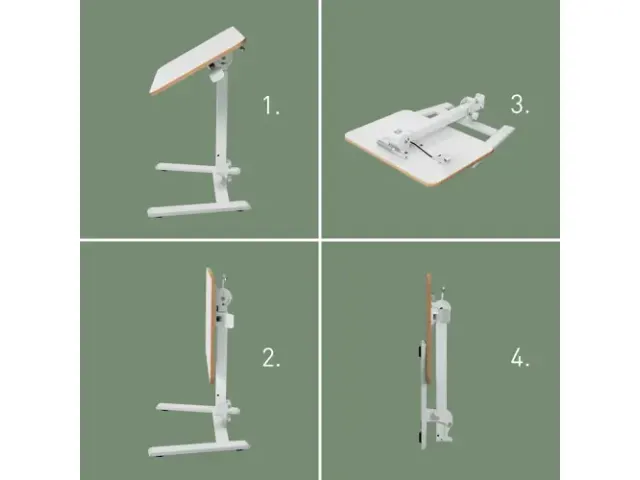 1.

3.

2.

4.