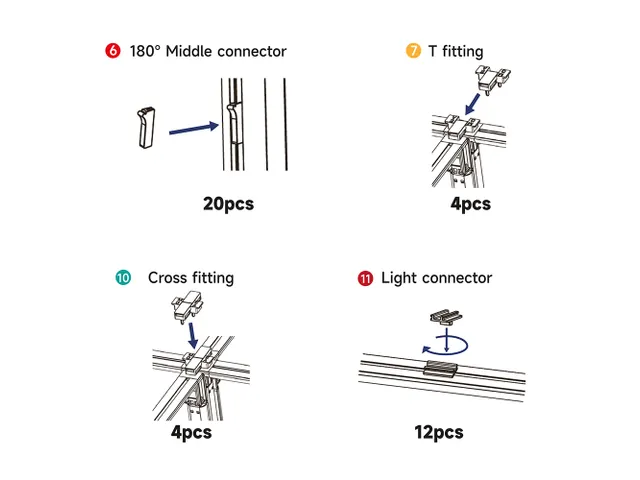 6 180° Middle connector

20pcs

7 T fitting

4pcs

10 Cross fitting

4pcs

11 Light connector

12pcs