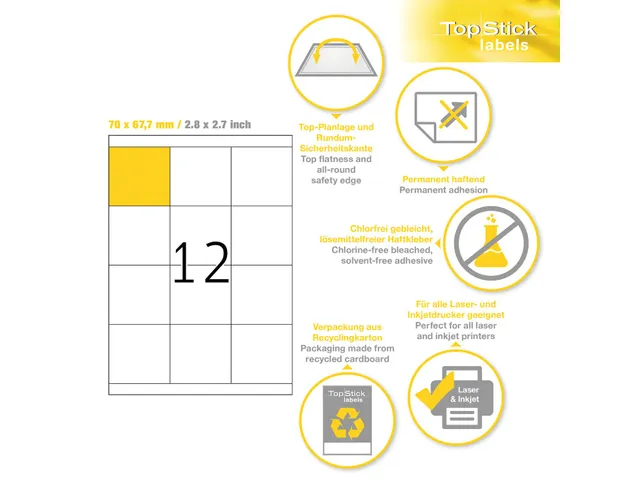 TopStick labels

70 x 67,7 mm / 2.8 x 2.7 inch

12

Top-Planlage und Rundum-Sicherheitskante
Top flatness and all-round safety edge

Permanent haftend
Permanent adhesion

Chlorfrei gebleicht, lösemittelfreier Haftkleber
Chlorine-free bleached, solvent-free adhesive

Für alle Laser- und Inkjetdrucker geeignet
Perfect for all laser and inkjet printers

Verpackung aus Recyclingkarton
Packaging made from recycled cardboard

TopStick labels

Laser & Inkjet