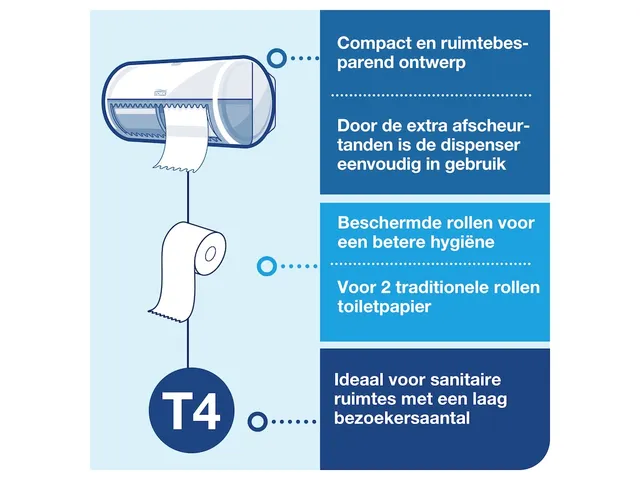 Compact en ruimtebesparend ontwerp

Door de extra afscheurtanden is de dispenser eenvoudig in gebruik

Beschermde rollen voor een betere hygiëne

Voor 2 traditionele rollen toiletpapier

T4

Ideaal voor sanitaire ruimtes met een laag bezoekersaantal