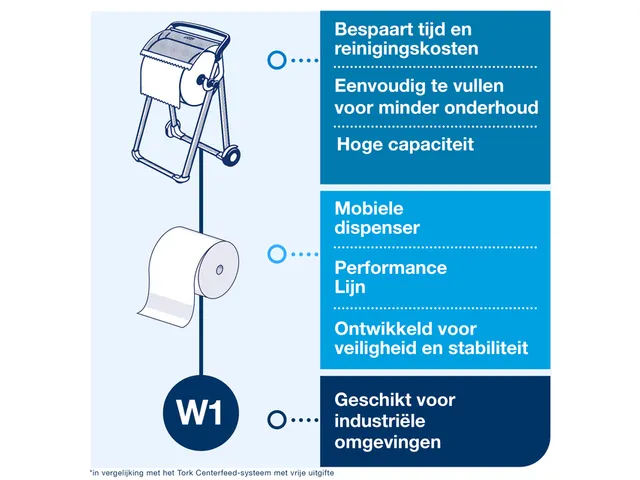 Bespaart tijd en reinigingskosten

Eenvoudig te vullen voor minder onderhoud

Hoge capaciteit

Mobiele dispenser

Performance Lijn

Ontwikkeld voor veiligheid en stabiliteit

W1

Geschikt voor industriële omgevingen

*in vergelijking met het Tork Centerfeed-systeem met vrije uitgifte