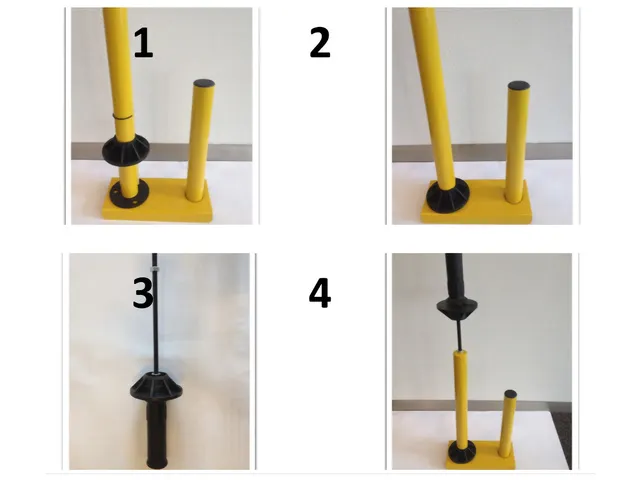 1

2

3

4