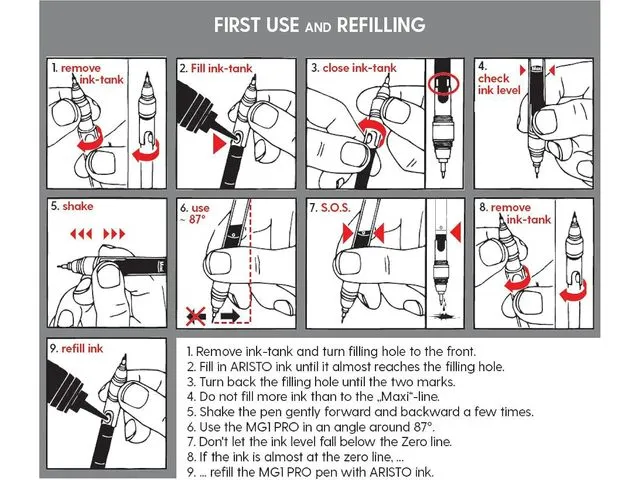 FIRST USE AND REFILLING

1. remove ink-tank

2. Fill ink-tank

3. close ink-tank

4. check ink level

5. shake

6. use ~ 87°

7. S.O.S.

8. remove ink-tank

9. refill ink

1. Remove ink-tank and turn filling hole to the front.
2. Fill in ARISTO ink until it almost reaches the filling hole.
3. Turn back the filling hole until the two marks.
4. Do not fill more ink than to the „Maxi"-line.
5. Shake the pen gently forward and backward a few times.
6. Use the MG1 PRO in an angle around 87°.
7. Don't let the ink level fall below the Zero line.
8. If the ink is almost at the zero line, ...
9. ... refill the MG1 PRO pen with ARISTO ink.