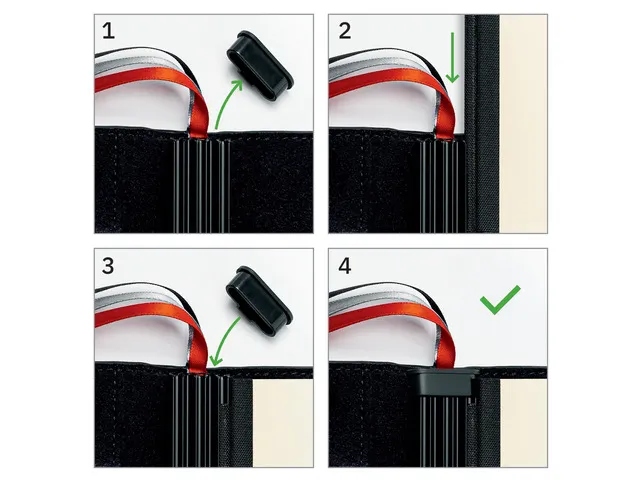 1

2

3

4