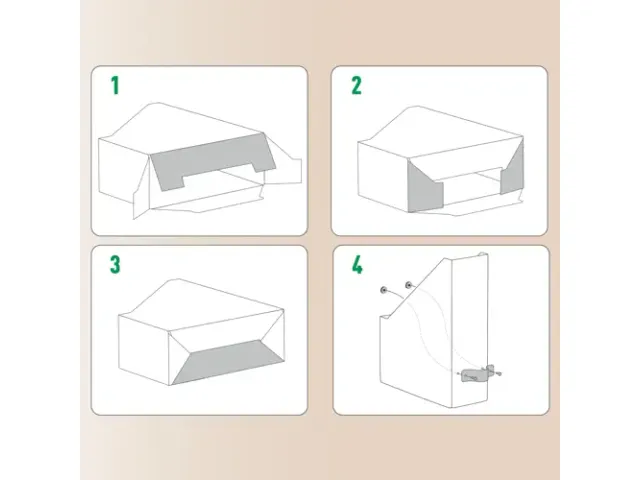 1

2

3

4