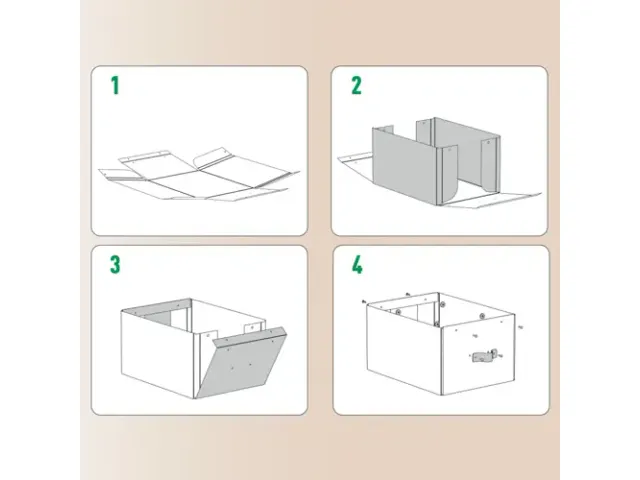 1

2

3

4