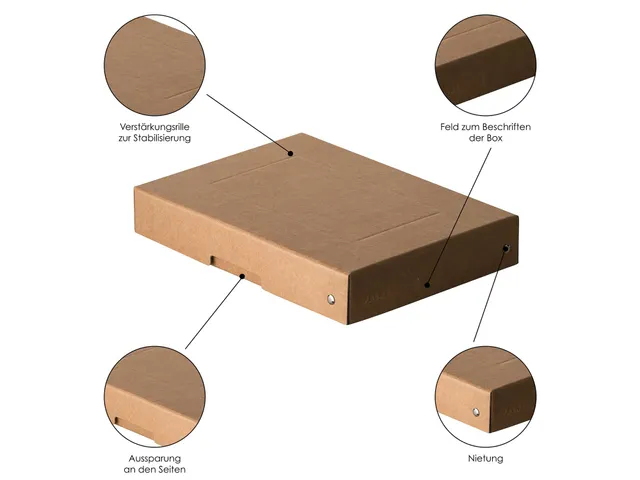 Verstärkungsrille zur Stabilisierung

Feld zum Beschriften der Box

Aussparung an den Seiten

Nietung